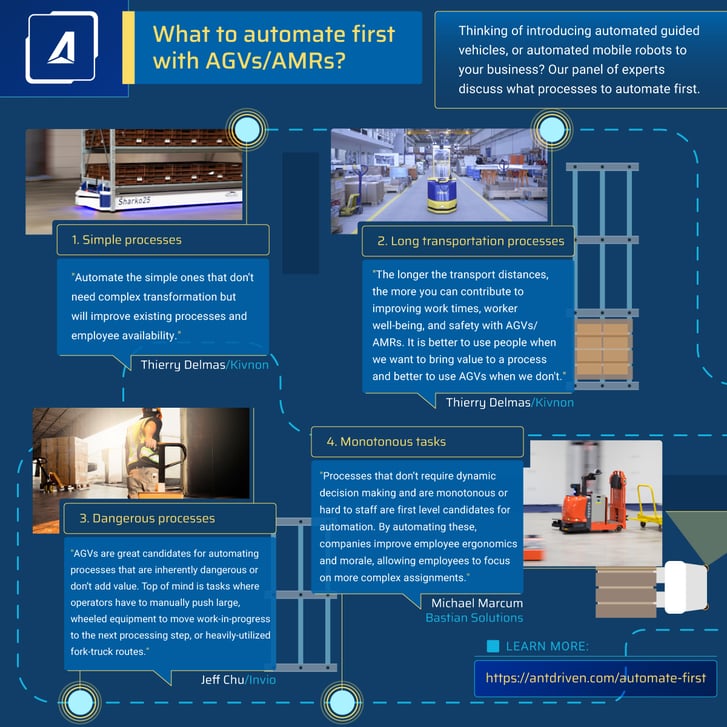 What to automate first with AGVs/AMRs?

Thinking of introducing automated guided vehicles, or automated mobile robots to your business? Our panel of experts discuss what processes to automate first.

Sharko25

1. Simple processes

"Automate the simple ones that don't need complex transformation but will improve existing processes and employee availability."

Thierry Delmas/Kivnon

2. Long transportation processes

"The longer the transport distances, the more you can contribute to improving work times, worker well-being, and safety with AGVs/AMRs. It is better to use people when we want to bring value to a process and better to use AGVs when we don't."

Thierry Delmas/Kivnon

3. Dangerous processes

"AGVs are great candidates for automating processes that are inherently dangerous or don't add value. Top of mind is tasks where operators have to manually push large, wheeled equipment to move work-in-progress to the next processing step, or heavily-utilized fork-truck routes."

Jeff Chu/Invio

4. Monotonous tasks

"Processes that don't require dynamic decision making and are monotonous or hard to staff are first level candidates for automation. By automating these, companies improve employee ergonomics and morale, allowing employees to focus on more complex assignments."

Michael Marcum
Bastian Solutions

LEARN MORE:

https://antdriven.com/automate-first